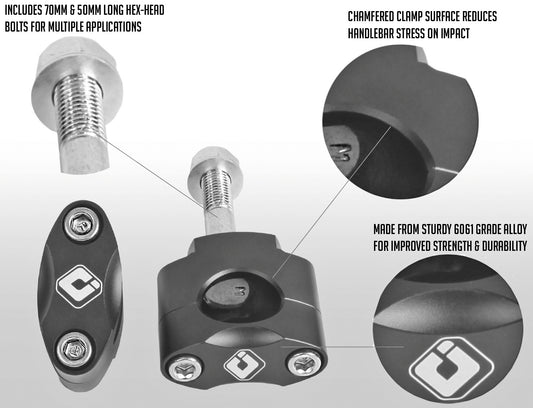 INCLUDES 70MM & 50MM LONG HEX-HEAD BOLTS FOR MULTIPLE APPLICATIONS

CHAMFERED CLAMP SURFACE REDUCES HANDLEBAR STRESS ON IMPACT

MADE FROM STURDY 6061 GRADE ALLOY FOR IMPROVED STRENGTH & DURABILITY